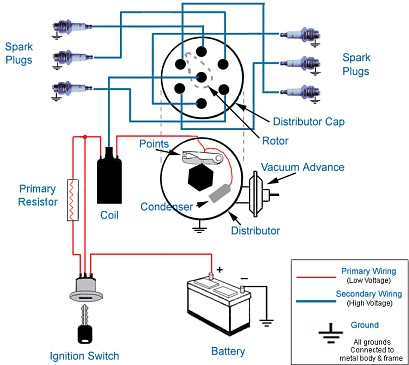 Spark Plugs

Spark Plugs

Distributor Cap

Rotor

Points

Vacuum Advance

Primary Resistor

Coil

Condenser

Distributor

+

−

Ignition Switch

Battery

Primary Wiring (Low Voltage)

Secondary Wiring (High Voltage)

Ground

All grounds Connected to metal body & frame